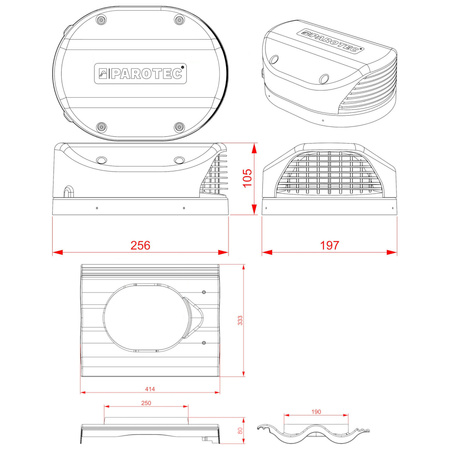 PAROTEC

PAROTEC

105

256

197

333

414

250

80

190