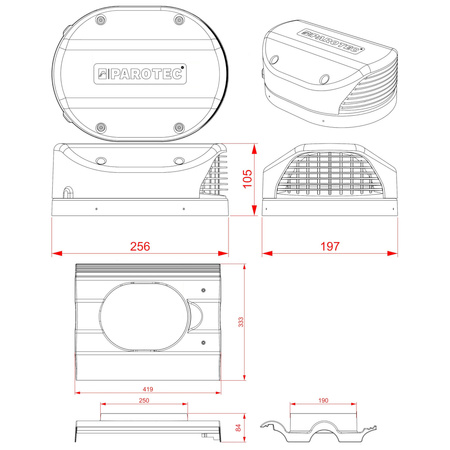 PAROTEC
PAROTEC
105
256
197
333
419
250
190
84