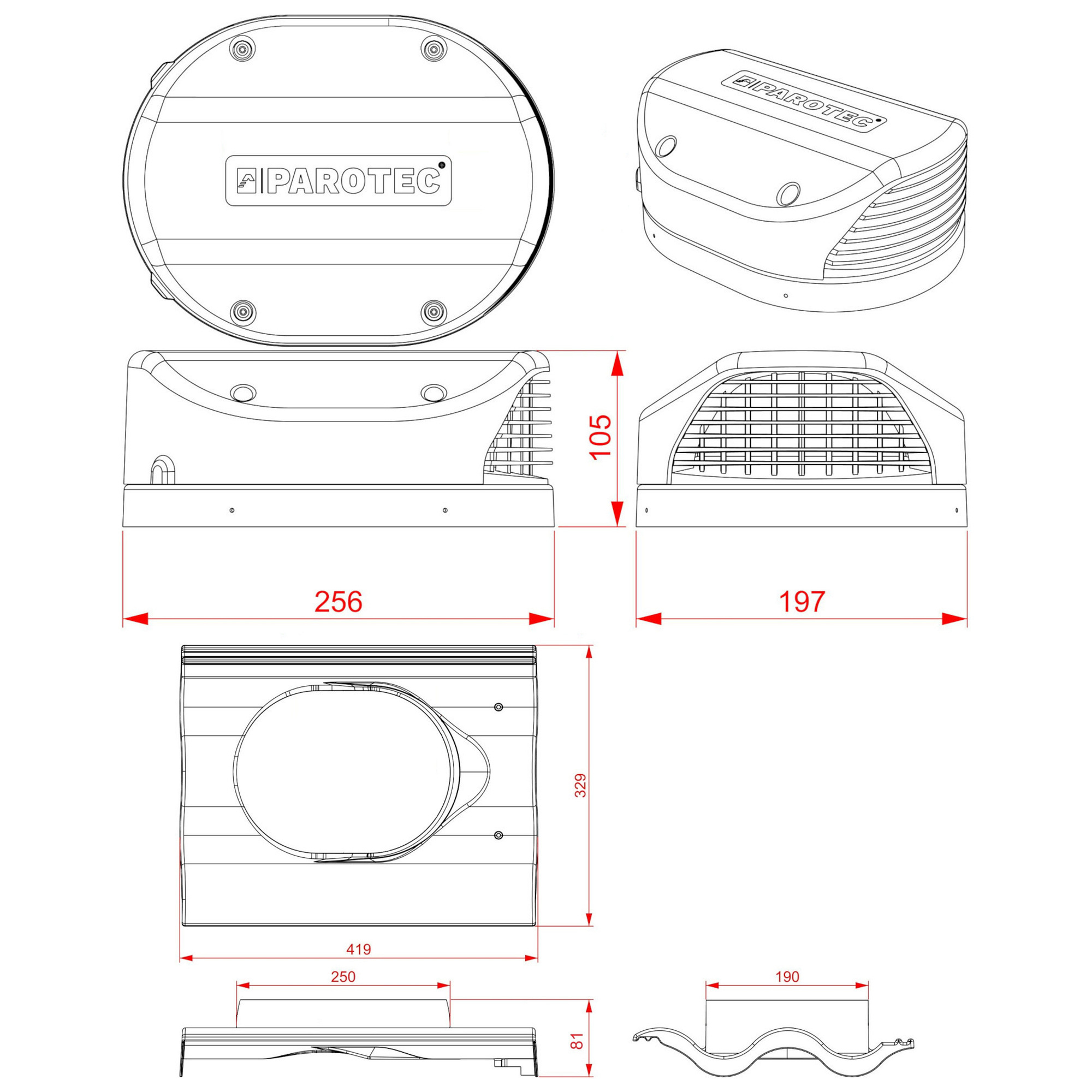 PAROTEC

PAROTEC

105

256

197

329

419

250

190

81