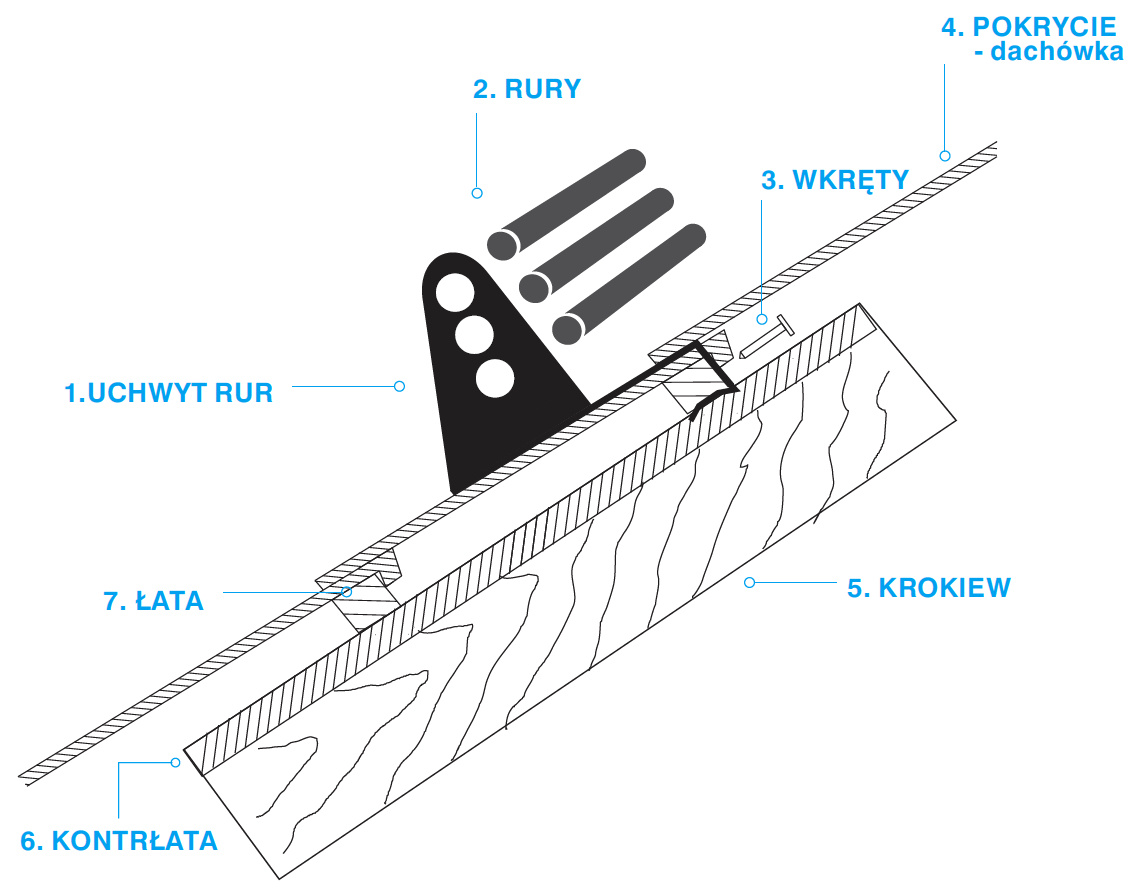 4. POKRYCIE
- dachówka

2. RURY

3. WKRĘTY

1.UCHWYT RUR

7. ŁATA

5. KROKIEW

6. KONTRŁATA