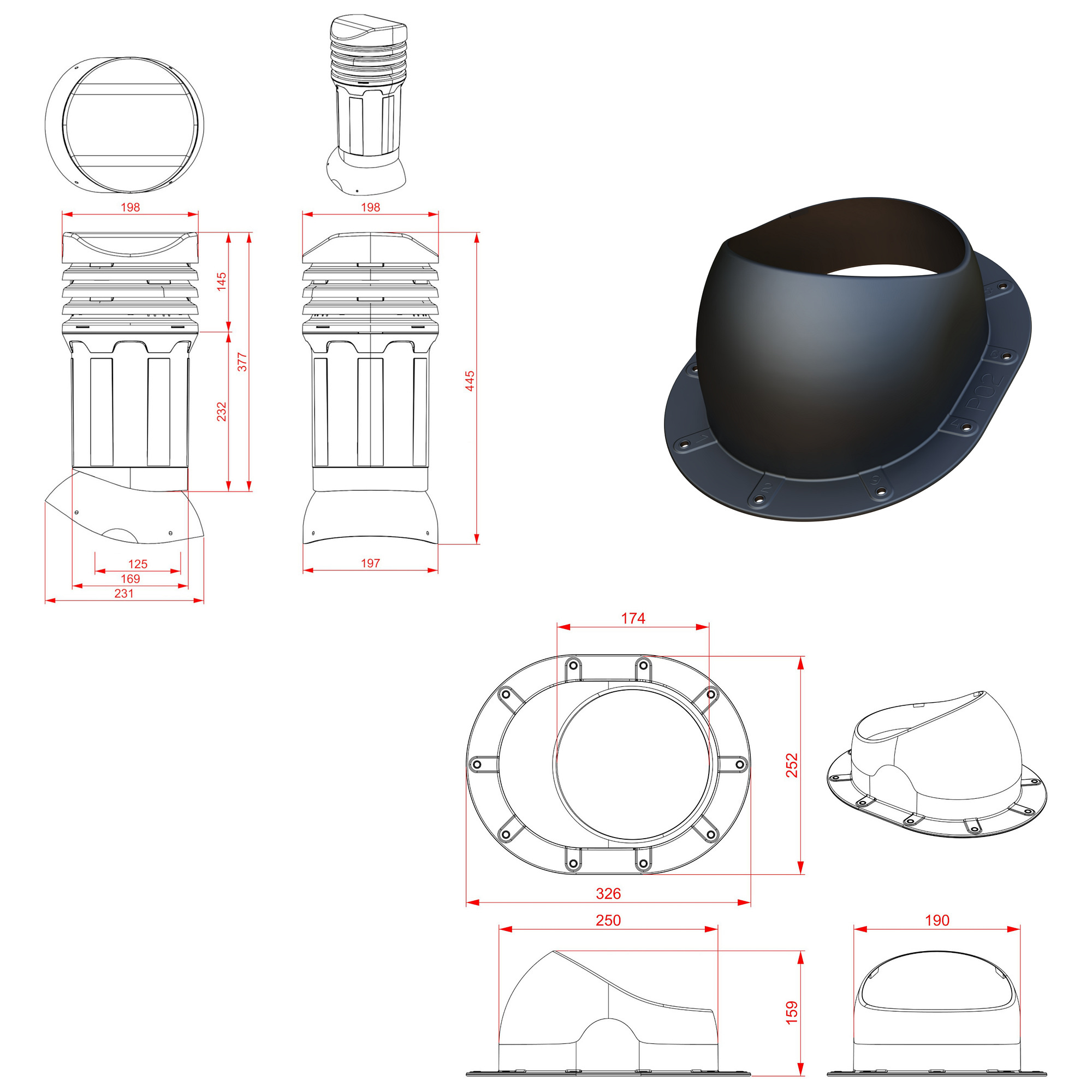 198
198
145
377
232
445
125
169
231
197
P02
174
252
326
250
190
159