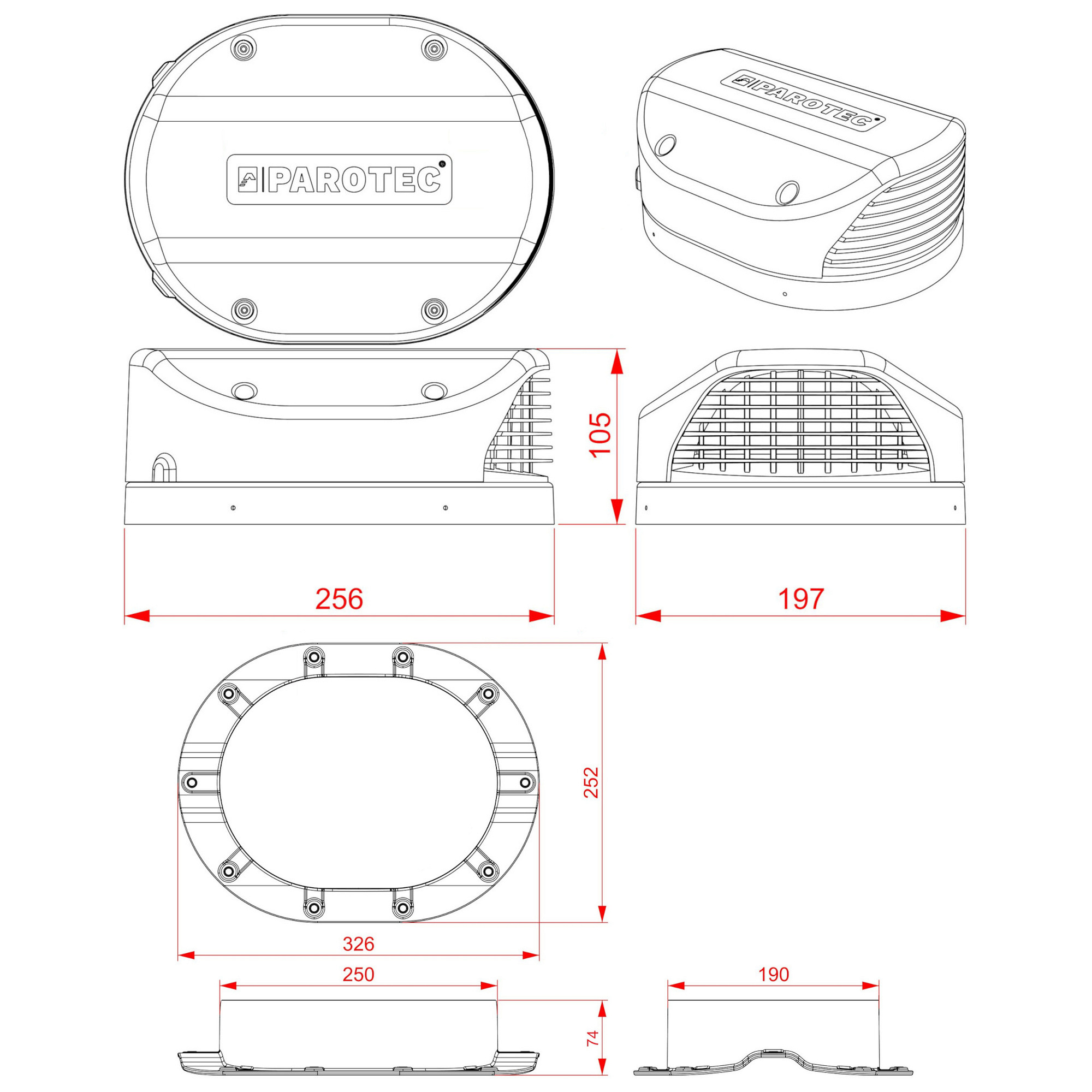 PAROTEC

PAROTEC

105

256

197

252

326

250

190

74