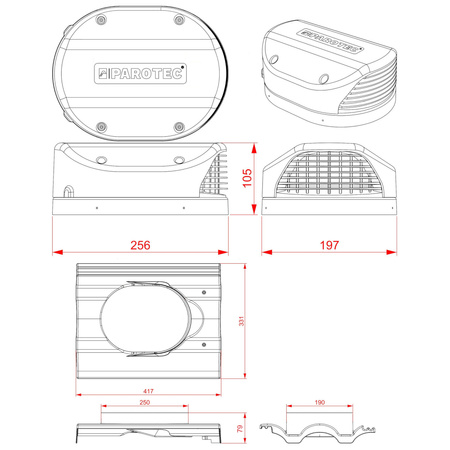 PAROTEC

PAROTEC

105

256

197

331

417

250

190

79